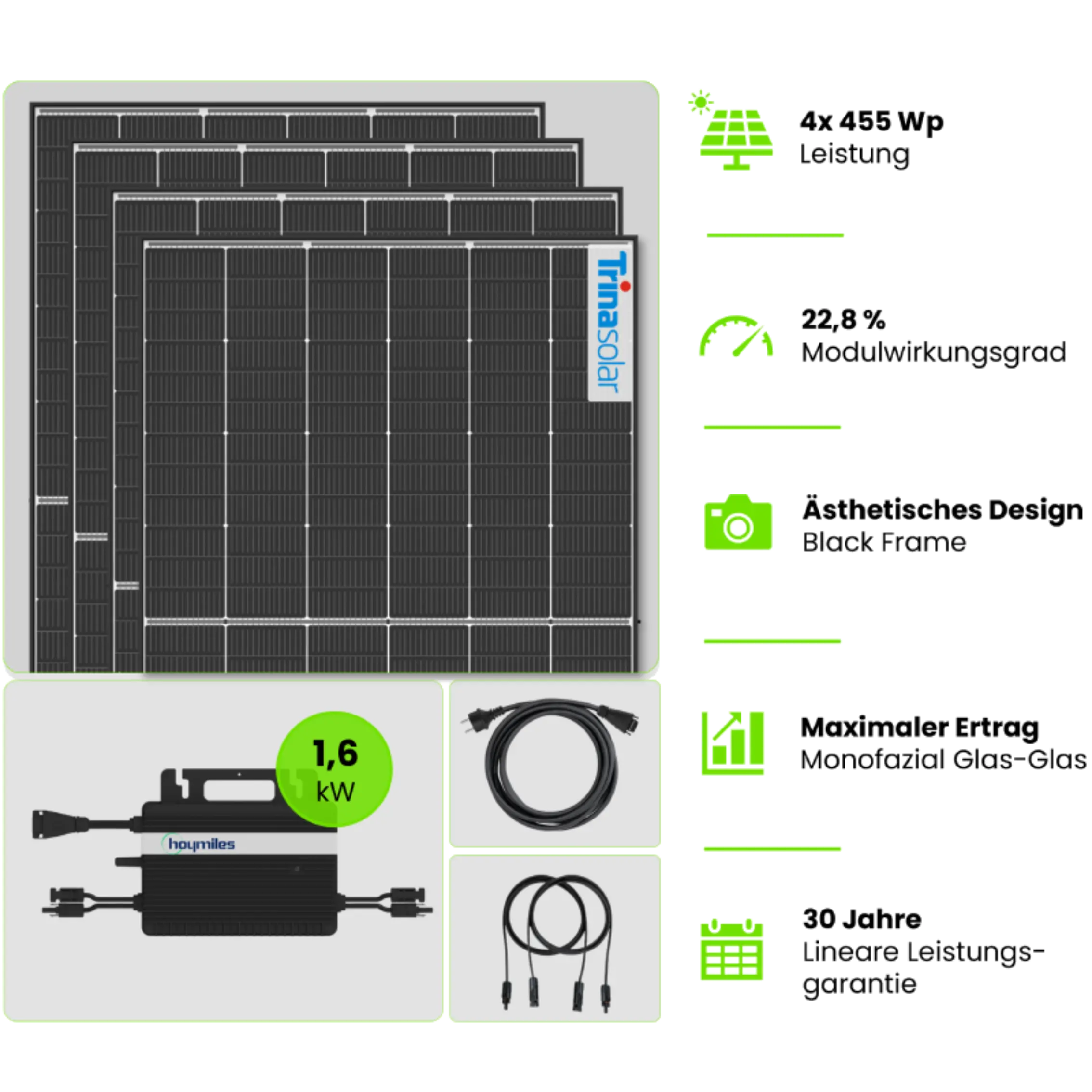 Trinasolar

1,6 kW

hoymiles

4x 455 Wp
Leistung

22,8 %
Modulwirkungsgrad

Ästhetisches Design
Black Frame

Maximaler Ertrag
Monofazial Glas-Glas

30 Jahre
Lineare Leistungsgarantie